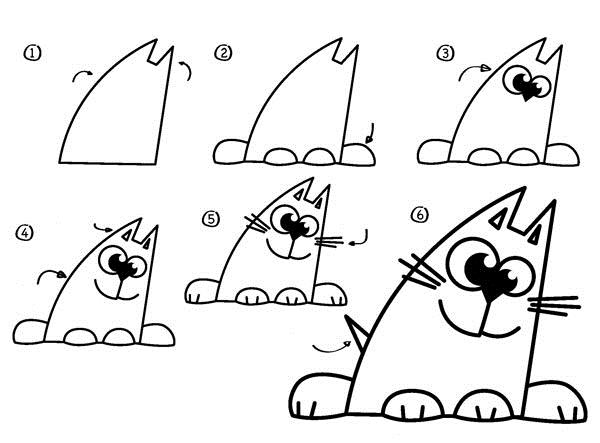 ①
②
③
④
⑤
⑥