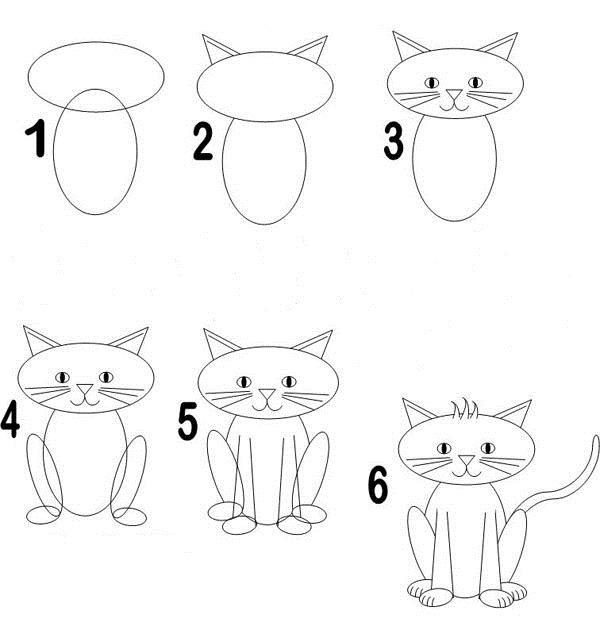 1
2
3
4
5
6