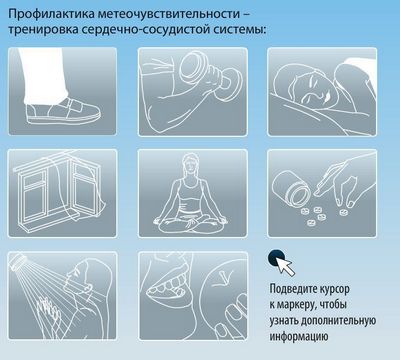 Профилактика метеочувствительности – тренировка сердечно-сосудистой системы:

Подведите курсор к маркеру, чтобы узнать дополнительную информацию