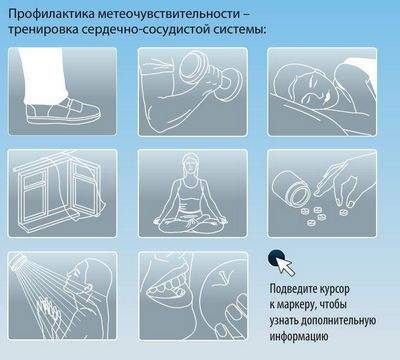 Профилактика метеочувствительности – тренировка сердечно-сосудистой системы:

Подведите курсор к маркеру, чтобы узнать дополнительную информацию