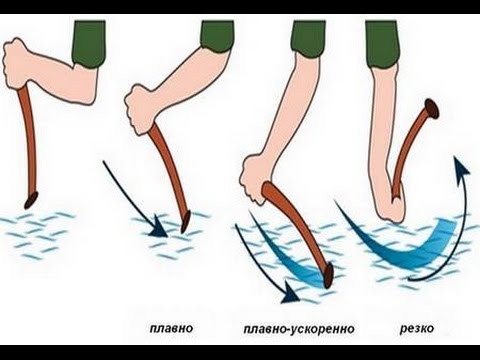 плавно

плавно-ускоренно

резко