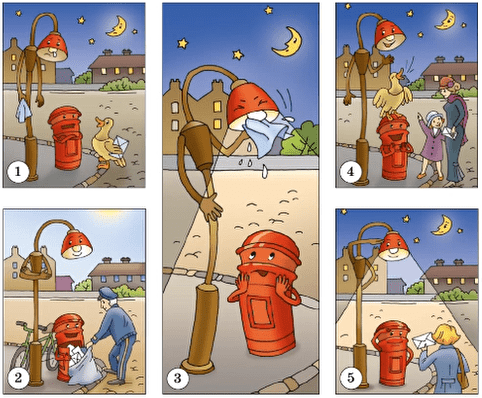 1

2

3

4

5