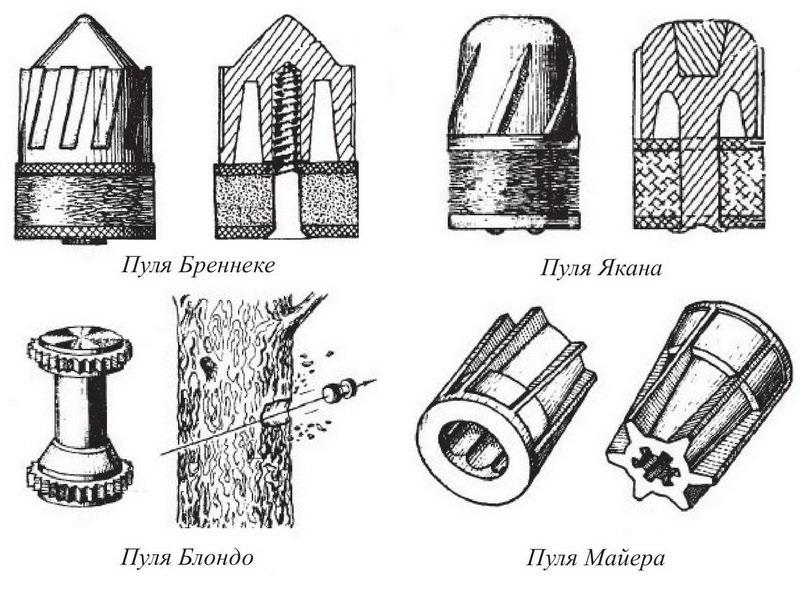 Пуля Бреннеке

Пуля Якана

Пуля Блондо

Пуля Майера